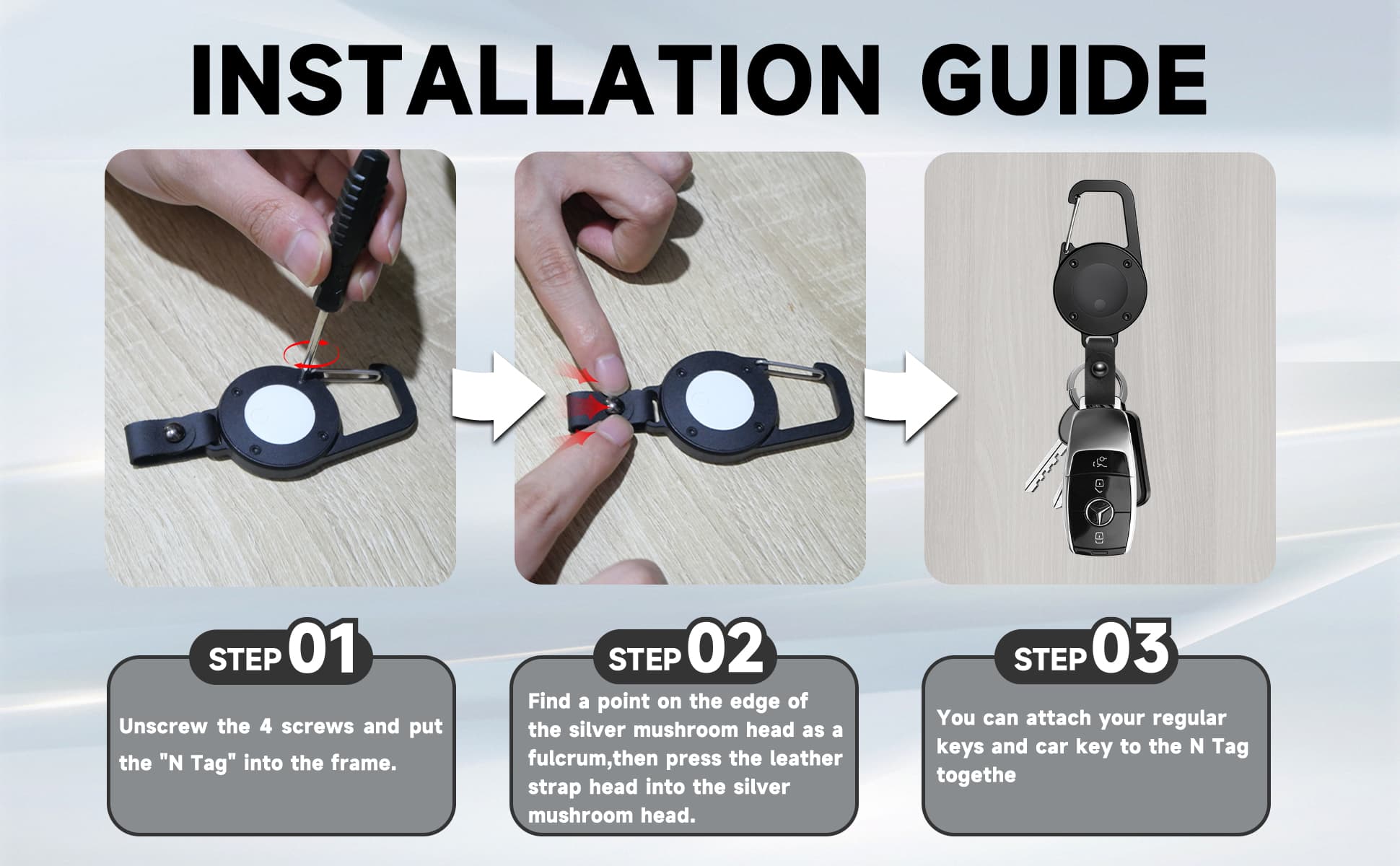 INSTALLATION GUIDE

STEP 01

Unscrew the 4 screws and put the "N Tag" into the frame.

STEP 02

Find a point on the edge of the silver mushroom head as a fulcrum,then press the leather strap head into the silver mushroom head.

STEP 03

You can attach your regular keys and car key to the N Tag togethe