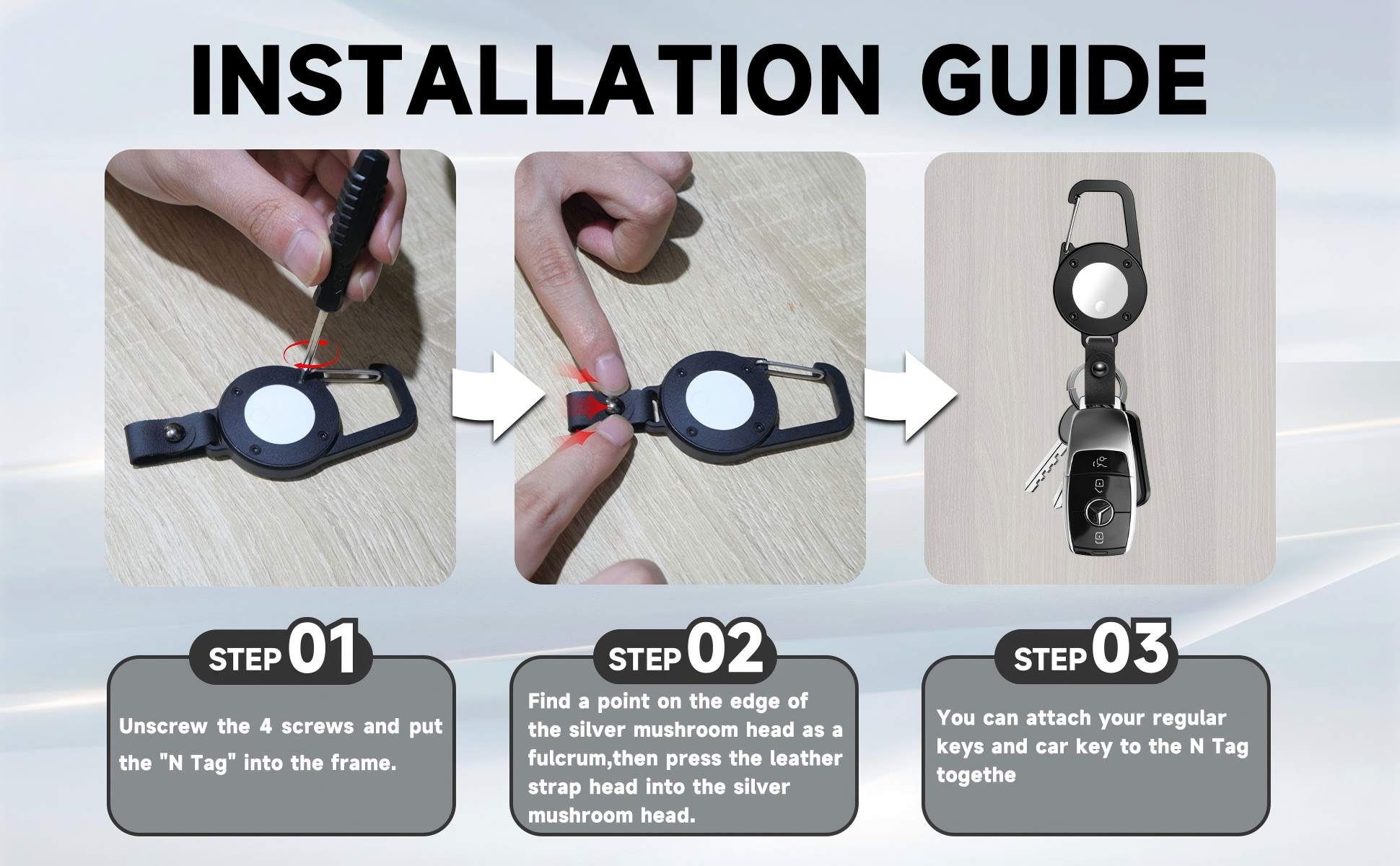 INSTALLATION GUIDE

STEP 01

Unscrew the 4 screws and put the "N Tag" into the frame.

STEP 02

Find a point on the edge of the silver mushroom head as a fulcrum,then press the leather strap head into the silver mushroom head.

STEP 03

You can attach your regular keys and car key to the N Tag togethe